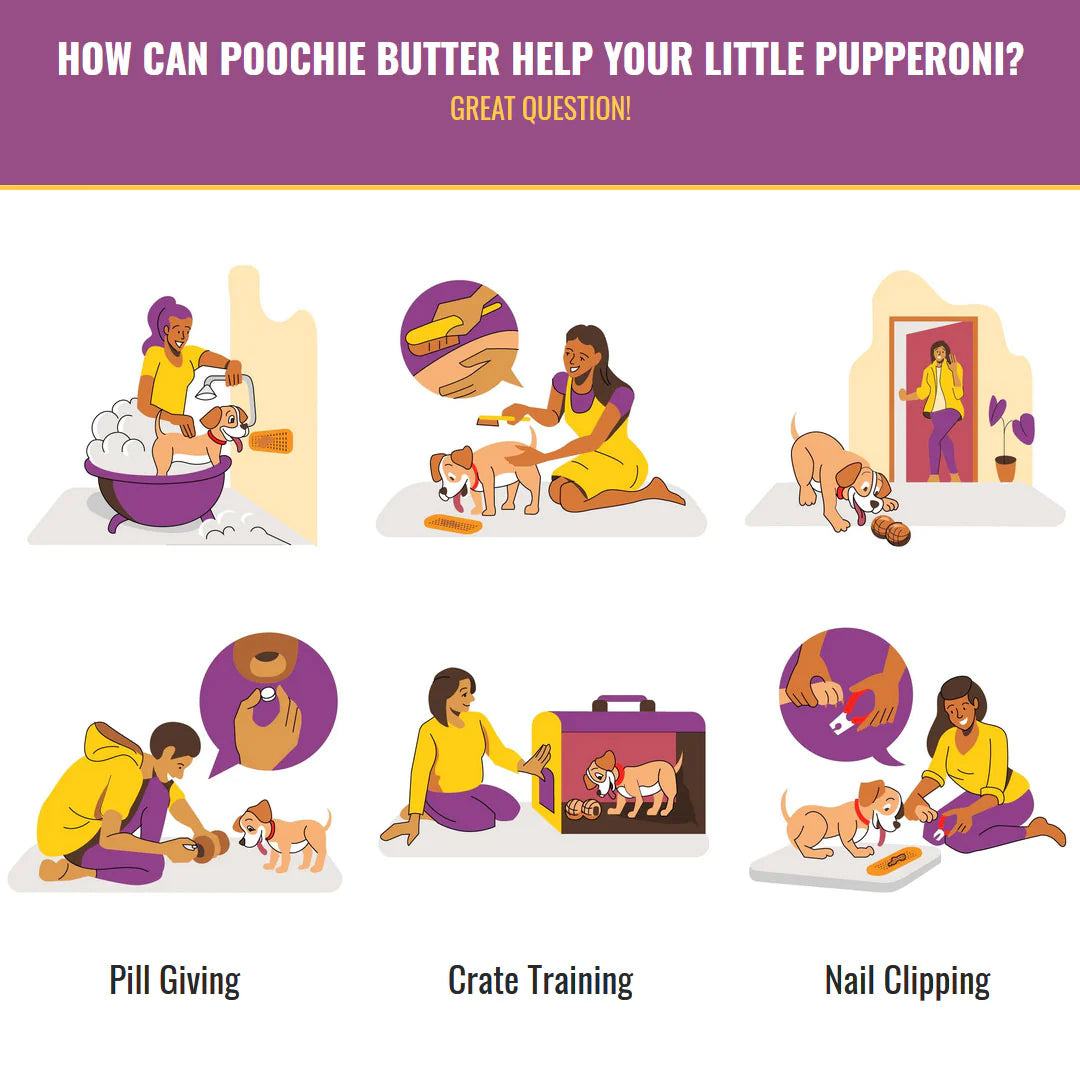 HOW CAN POOCHIE BUTTER HELP YOUR LITTLE PUPPERONI?
GREAT QUESTION!

Pill Giving

Crate Training

Nail Clipping